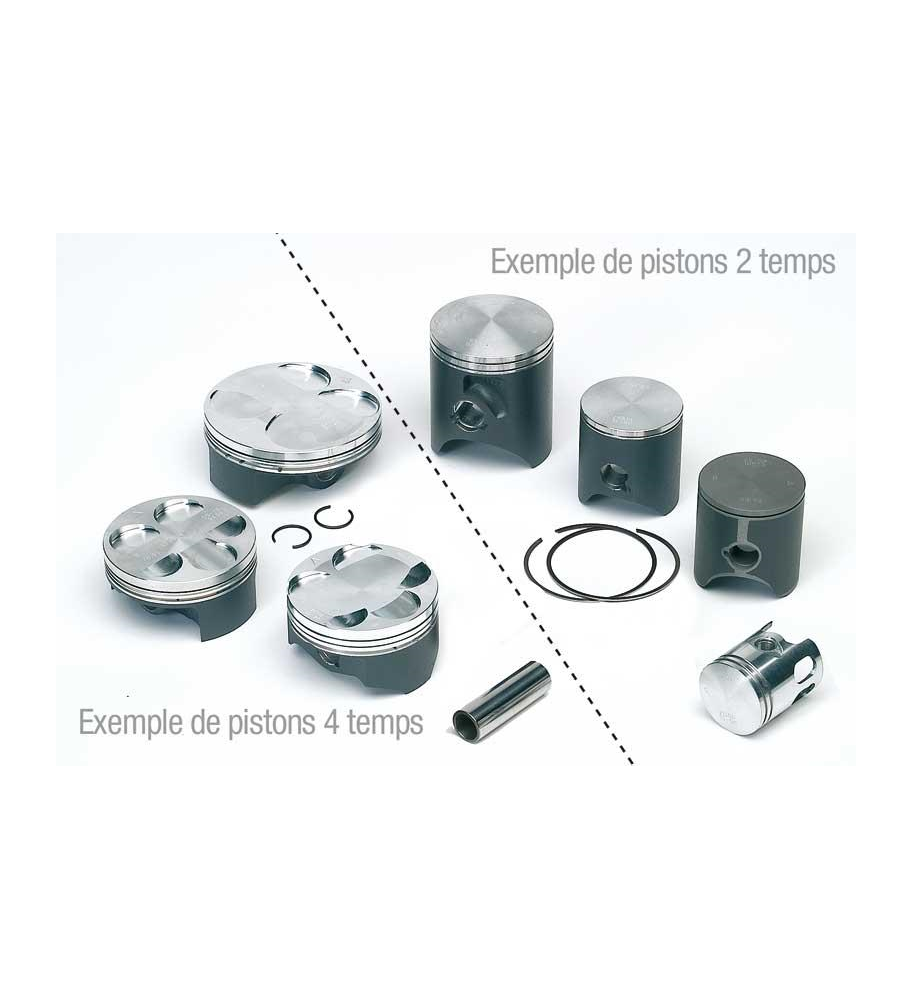 Exemple de pistons 2 temps

Exemple de pistons 4 temps