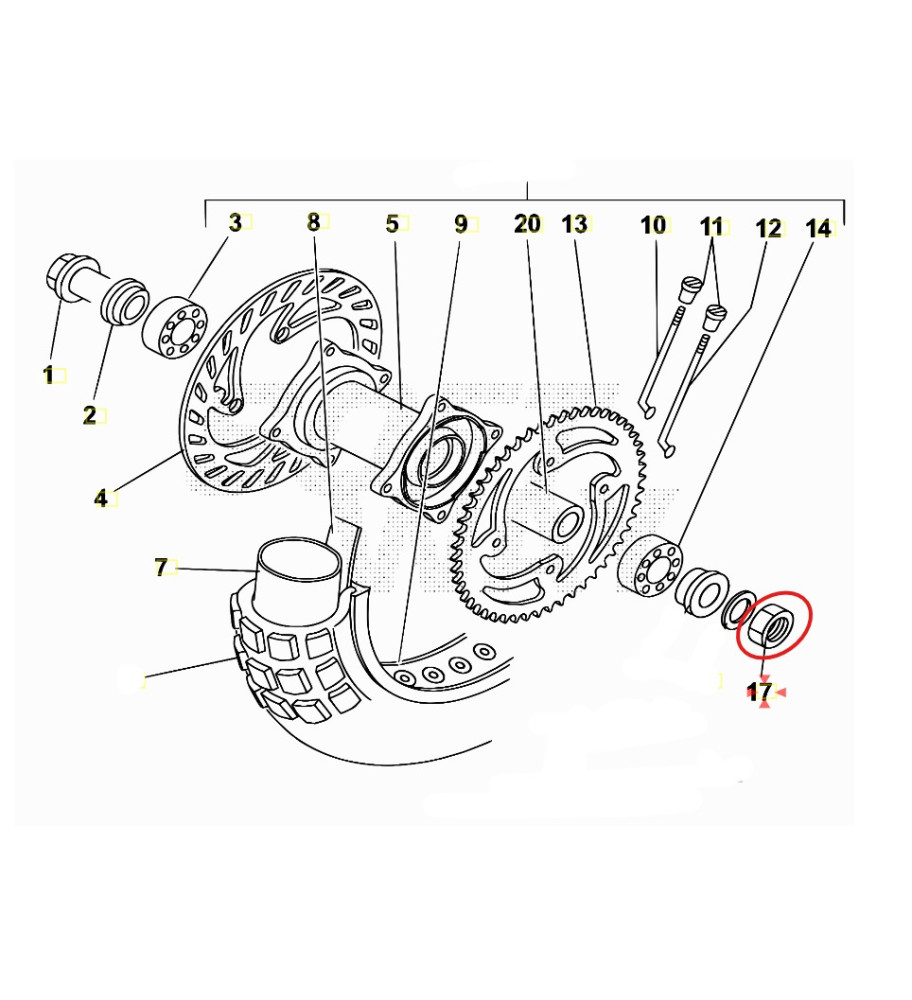 3
8
5
9
20
13
10
11
12
14
1
2
4
7
17