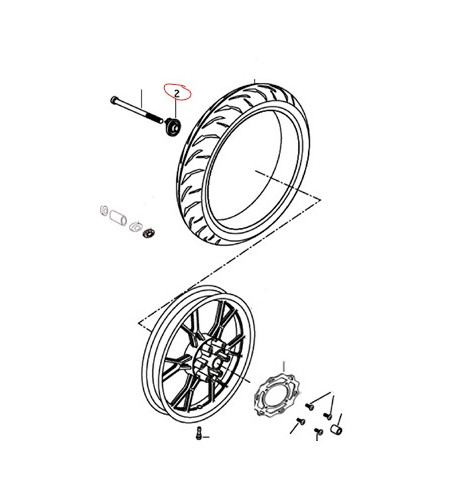 2