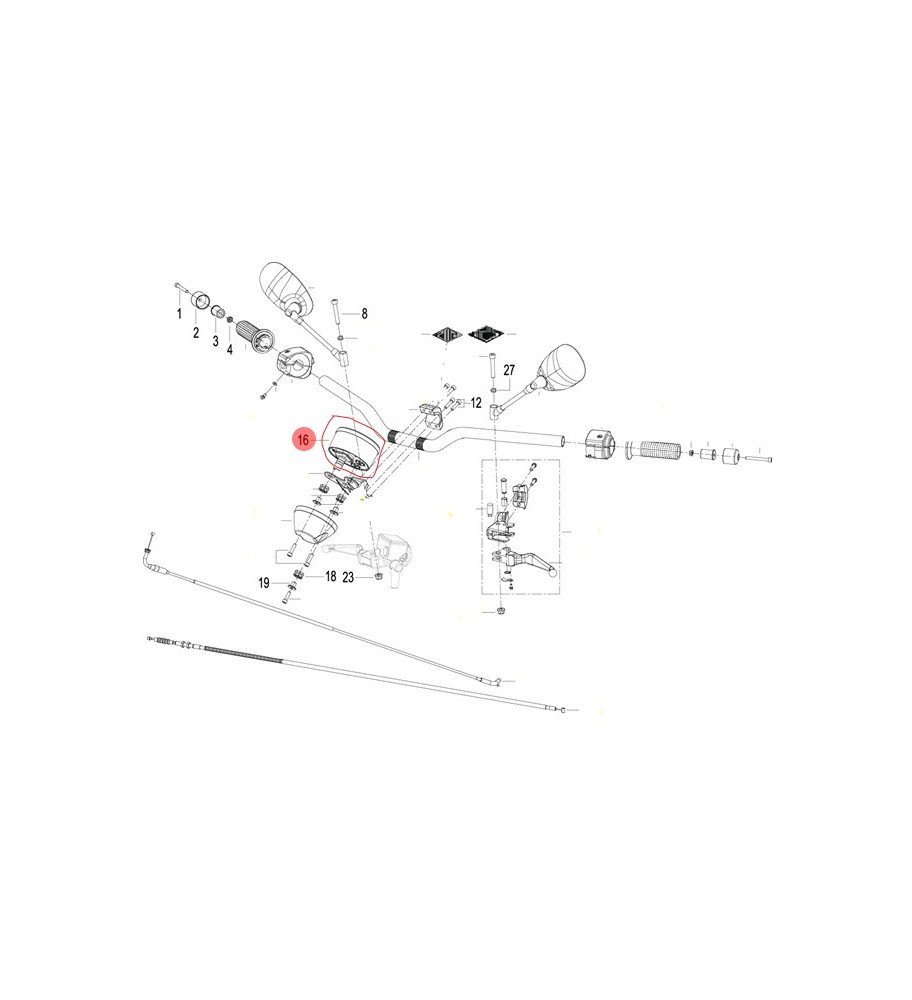 1
2
3
4
8
27
12
16
19
18
23